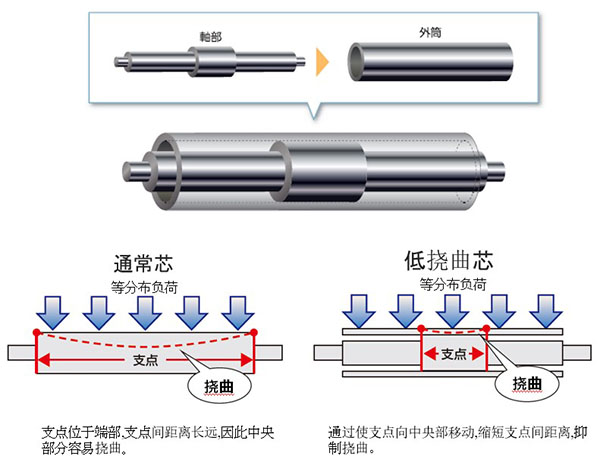 軸部

外筒

通常芯

等分布负荷

支点

挠曲

支点位于端部,支点间距离长远,因此中央部分容易挠曲。

低挠曲芯

等分布负荷

支点

挠曲

通过使支点向中央部移动,缩短支点间距离,抑制挠曲。